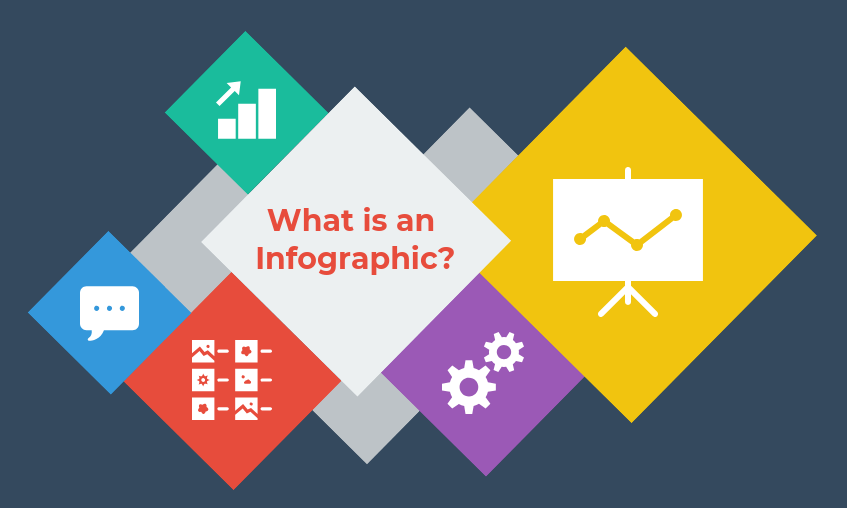 What is an Infographic?